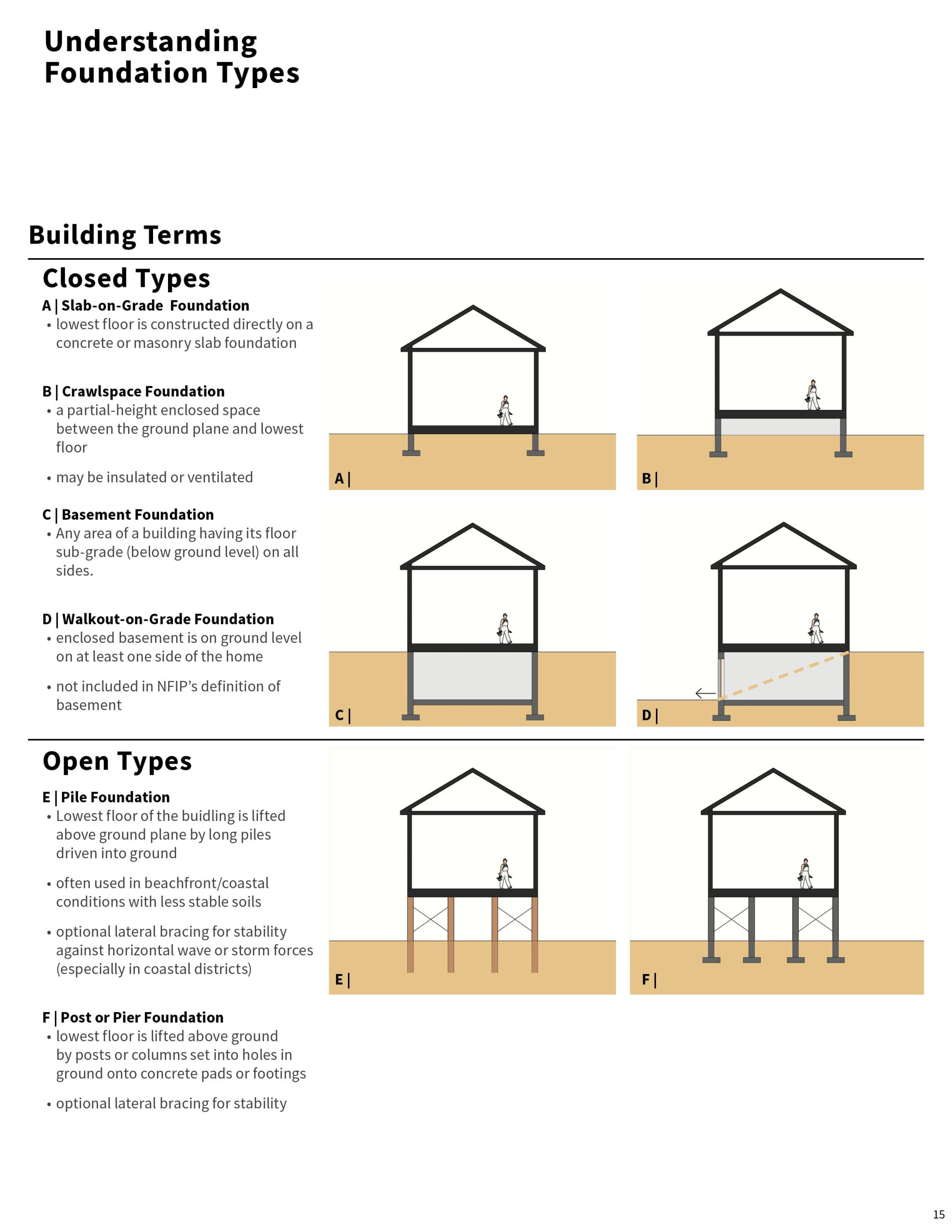 Understanding Foundation Types

Building Terms

Closed Types

A | Slab-on-Grade Foundation
• lowest floor is constructed directly on a concrete or masonry slab foundation

B | Crawlspace Foundation
• a partial-height enclosed space between the ground plane and lowest floor
• may be insulated or ventilated

C | Basement Foundation
• Any area of a building having its floor sub-grade (below ground level) on all sides.

D | Walkout-on-Grade Foundation
• enclosed basement is on ground level on at least one side of the home
• not included in NFIP's definition of basement

A |

B |

C |

D |

Open Types

E | Pile Foundation
• Lowest floor of the buidling is lifted above ground plane by long piles driven into ground
• often used in beachfront/coastal conditions with less stable soils
• optional lateral bracing for stability against horizontal wave or storm forces (especially in coastal districts)

F | Post or Pier Foundation
• lowest floor is lifted above ground by posts or columns set into holes in ground onto concrete pads or footings
• optional lateral bracing for stability

E |

F |

15