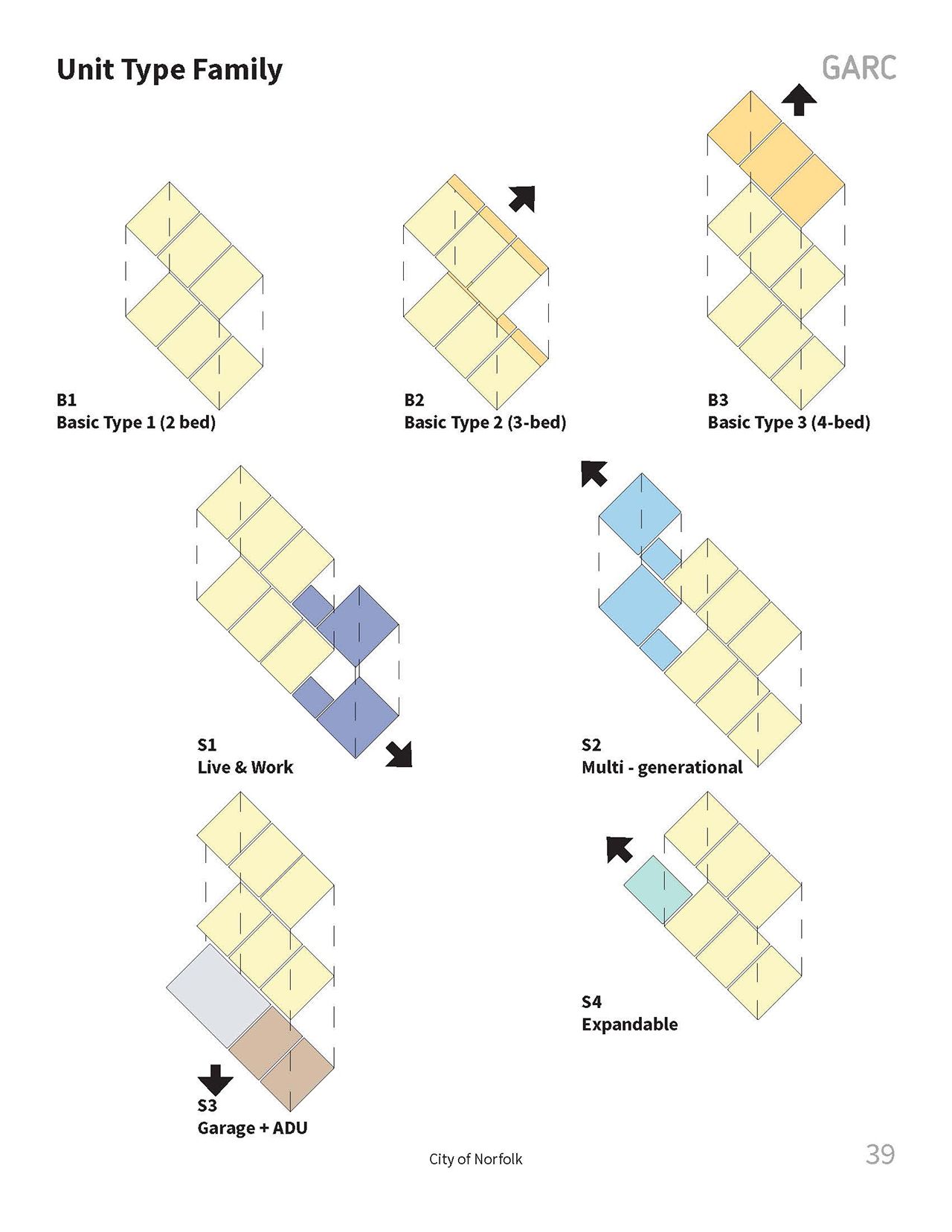 Unit Type Family

GARC

B1
Basic Type 1 (2 bed)

B2
Basic Type 2 (3-bed)

B3
Basic Type 3 (4-bed)

S1
Live & Work

S2
Multi - generational

S3
Garage + ADU

S4
Expandable

City of Norfolk

39