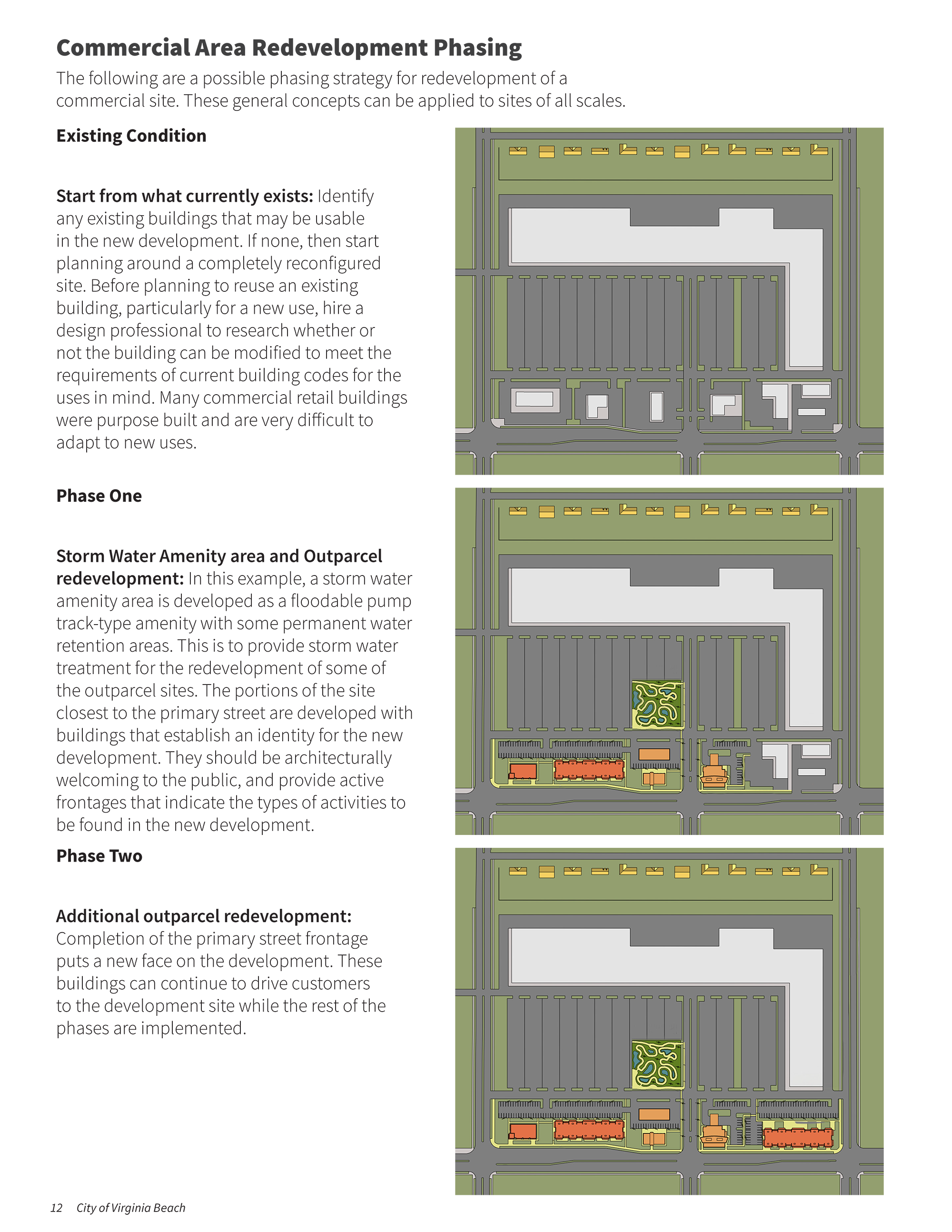 Commercial Area Redevelopment Phasing

The following are a possible phasing strategy for redevelopment of a commercial site. These general concepts can be applied to sites of all scales.

Existing Condition

Start from what currently exists: Identify any existing buildings that may be usable in the new development. If none, then start planning around a completely reconfigured site. Before planning to reuse an existing building, particularly for a new use, hire a design professional to research whether or not the building can be modified to meet the requirements of current building codes for the uses in mind. Many commercial retail buildings were purpose built and are very difficult to adapt to new uses.

Phase One

Storm Water Amenity area and Outparcel redevelopment: In this example, a storm water amenity area is developed as a floodable pump track-type amenity with some permanent water retention areas. This is to provide storm water treatment for the redevelopment of some of the outparcel sites. The portions of the site closest to the primary street are developed with buildings that establish an identity for the new development. They should be architecturally welcoming to the public, and provide active frontages that indicate the types of activities to be found in the new development.

Phase Two

Additional outparcel redevelopment: Completion of the primary street frontage puts a new face on the development. These buildings can continue to drive customers to the development site while the rest of the phases are implemented.

12 City of Virginia Beach